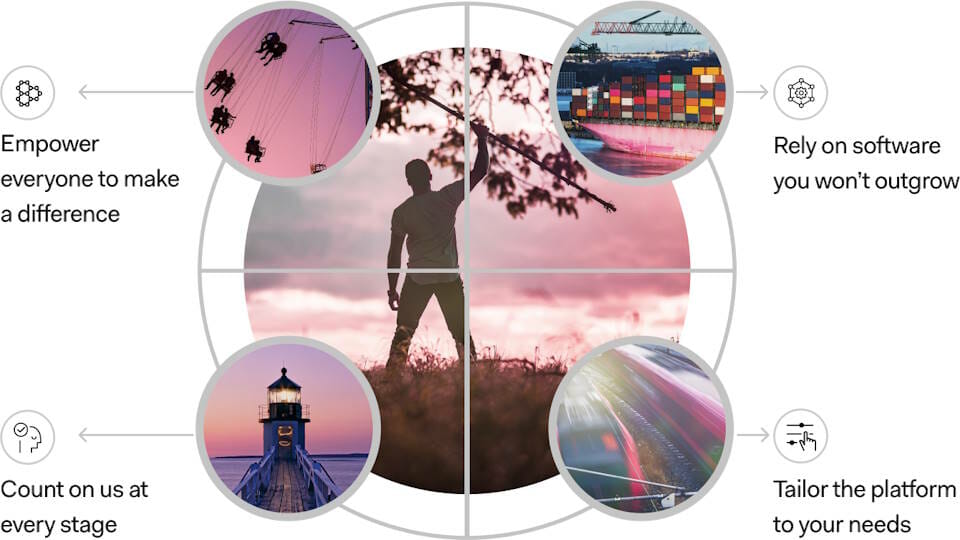 Empower everyone to make a difference

Rely on software you won't outgrow

Count on us at every stage

Tailor the platform to your needs